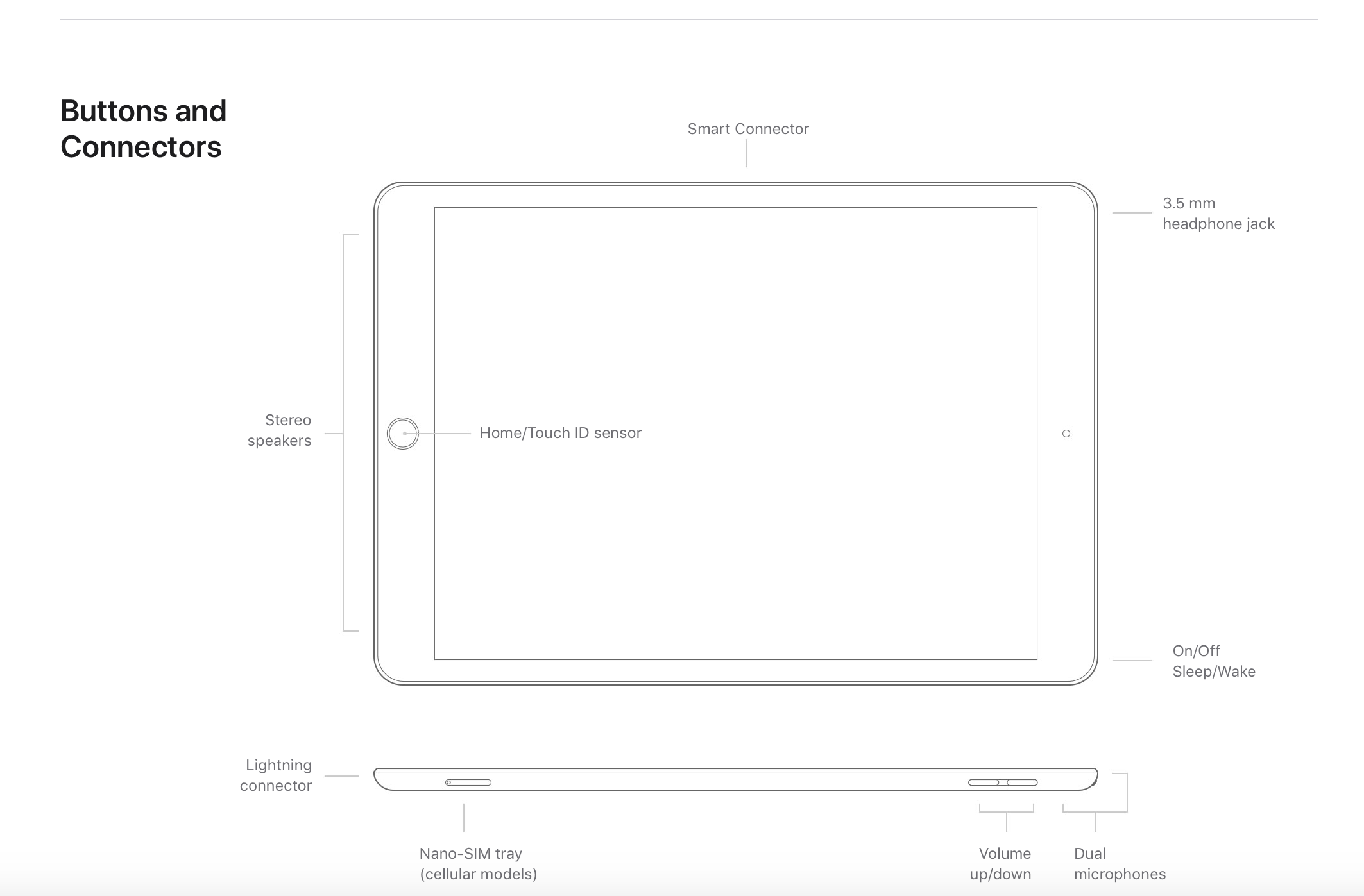 Buttons and Connectors

Smart Connector

3.5 mm headphone jack

Stereo speakers

Home/Touch ID sensor

On/Off Sleep/Wake

Lightning connector

Nano-SIM tray (cellular models)

Volume up/down

Dual microphones