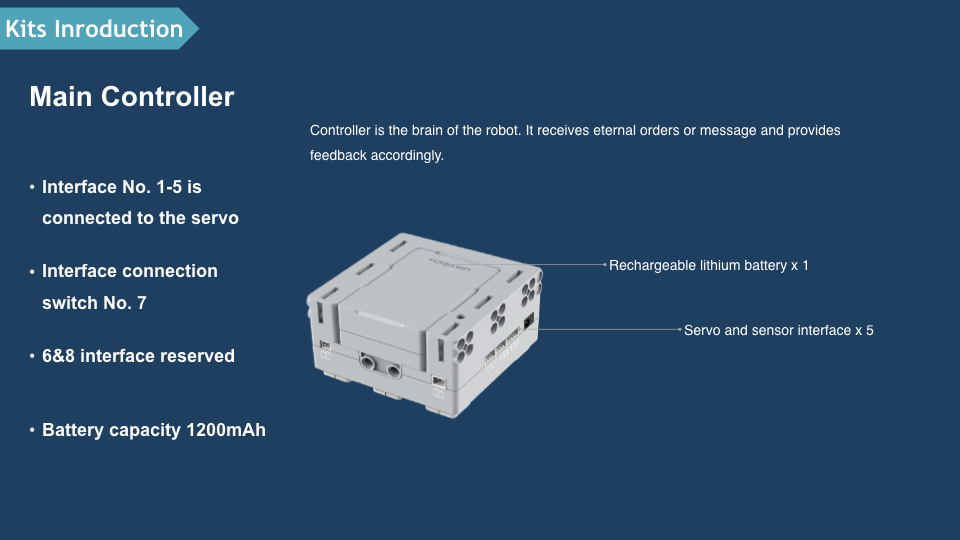 Kits Inroduction

Main Controller

Controller is the brain of the robot. It receives eternal orders or message and provides feedback accordingly.

• Interface No. 1-5 is connected to the servo

• Interface connection switch No. 7

• 6&8 interface reserved

• Battery capacity 1200mAh

Rechargeable lithium battery x 1

Servo and sensor interface x 5